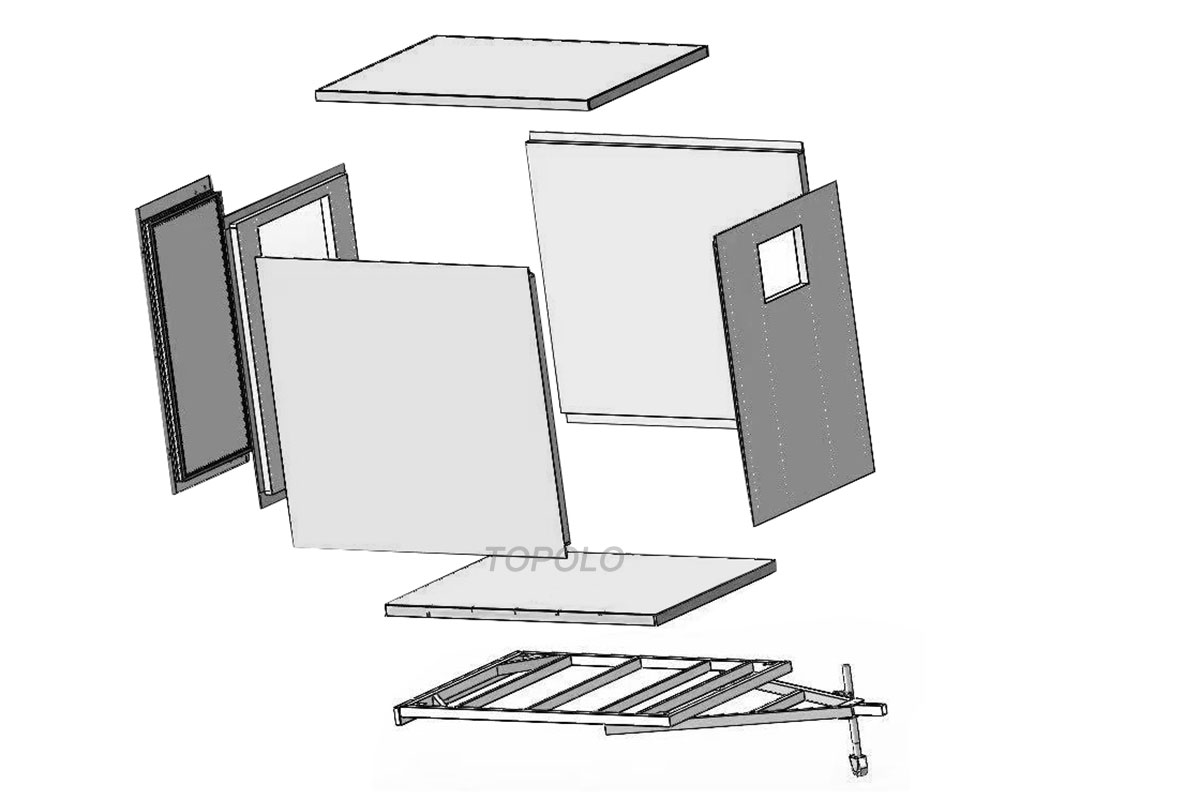 TOPOLO